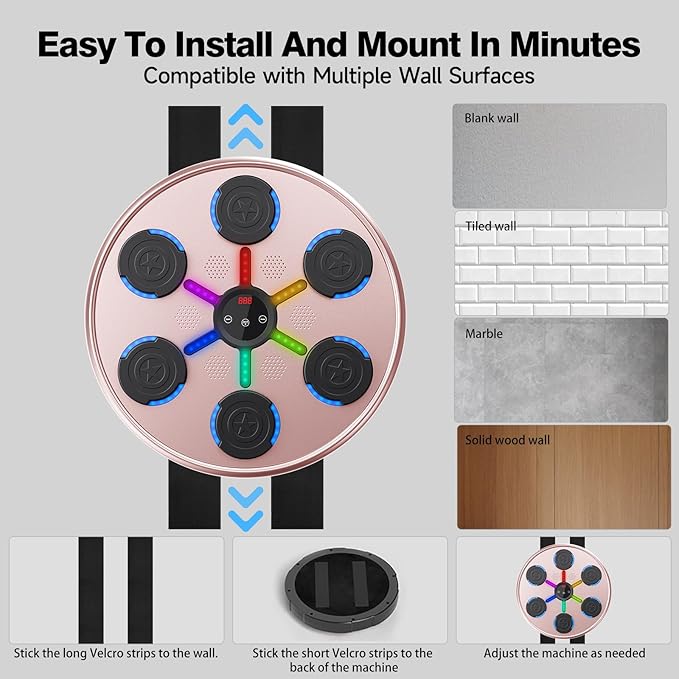 Easy To Install And Mount In Minutes
Compatible with Multiple Wall Surfaces

888

Blank wall

Tiled wall

Marble

Solid wood wall

Stick the long Velcro strips to the wall.

Stick the short Velcro strips to the back of the machine

Adjust the machine as needed