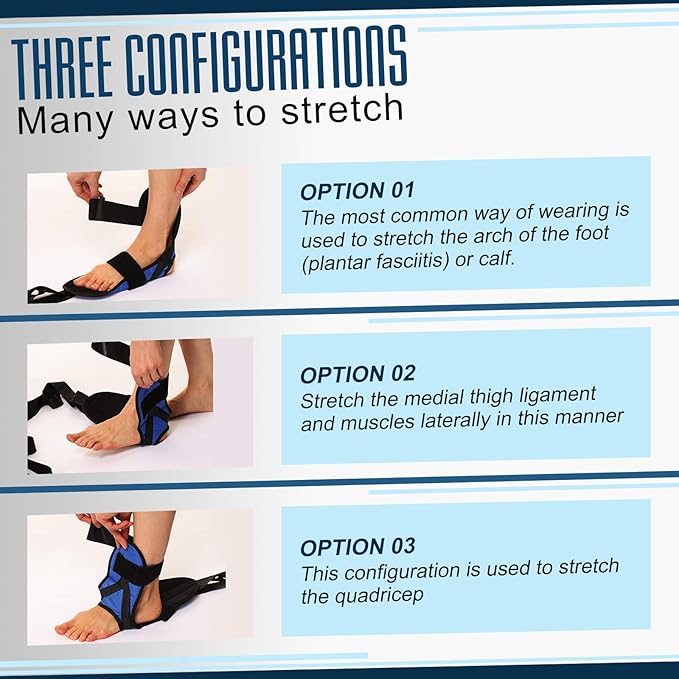 THREE CONFIGURATIONS
Many ways to stretch

OPTION 01
The most common way of wearing is used to stretch the arch of the foot (plantar fasciitis) or calf.

OPTION 02
Stretch the medial thigh ligament and muscles laterally in this manner

OPTION 03
This configuration is used to stretch the quadricep