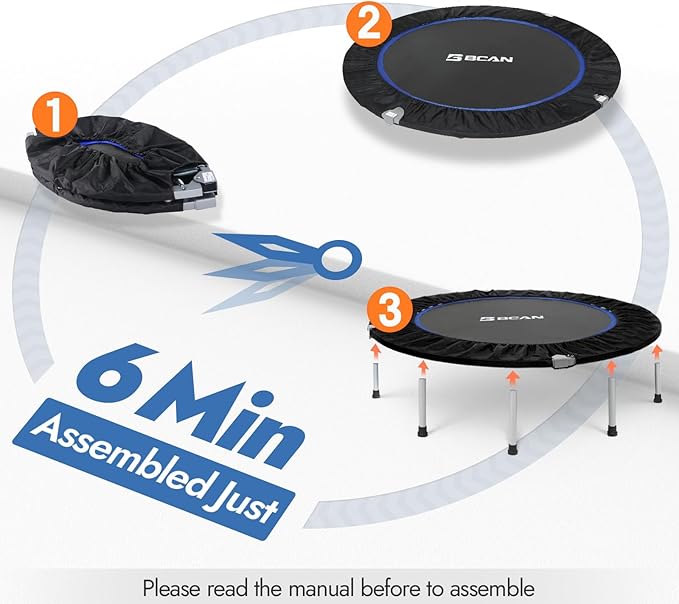 1

2

BCAN

3

BCAN

6 Min

Assembled Just

Please read the manual before to assemble