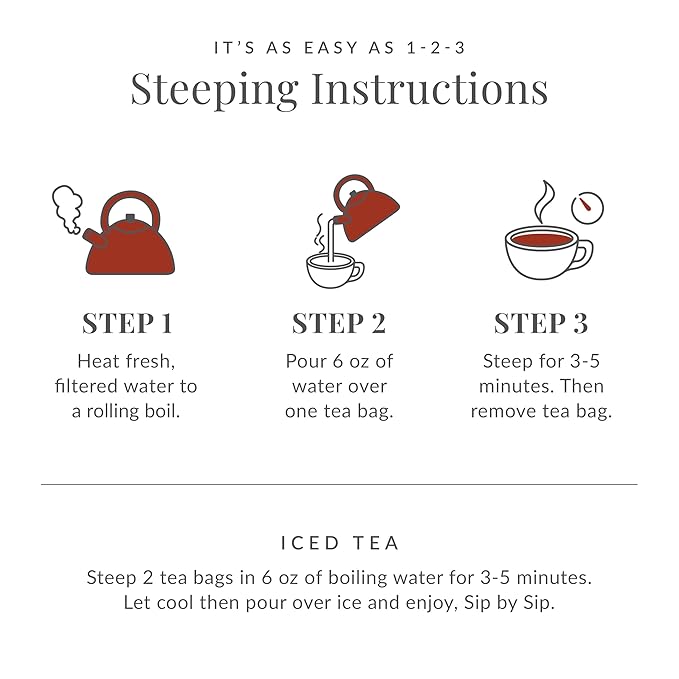 IT'S AS EASY AS 1-2-3

Steeping Instructions

STEP 1

Heat fresh, filtered water to a rolling boil.

STEP 2

Pour 6 oz of water over one tea bag.

STEP 3

Steep for 3-5 minutes. Then remove tea bag.

ICED TEA

Steep 2 tea bags in 6 oz of boiling water for 3-5 minutes. Let cool then pour over ice and enjoy, Sip by Sip.