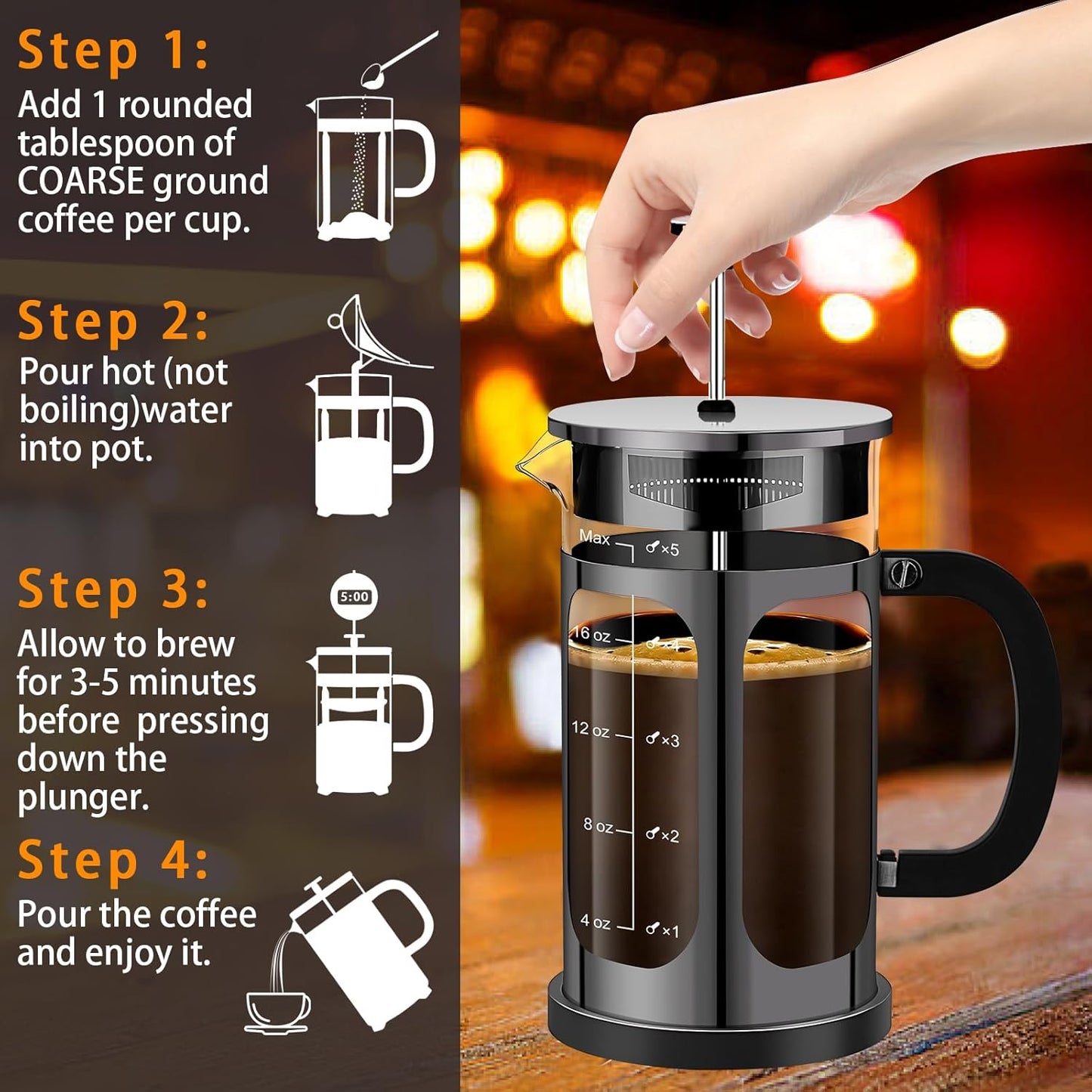 Step 1:
Add 1 rounded tablespoon of COARSE ground coffee per cup.

Step 2:
Pour hot (not boiling)water into pot.

Step 3:
5:00
Allow to brew for 3-5 minutes before pressing down the plunger.

Step 4:
Pour the coffee and enjoy it.

Max
×5
16 oz
×4
12 oz
×3
8 oz
×2
4 oz
×1