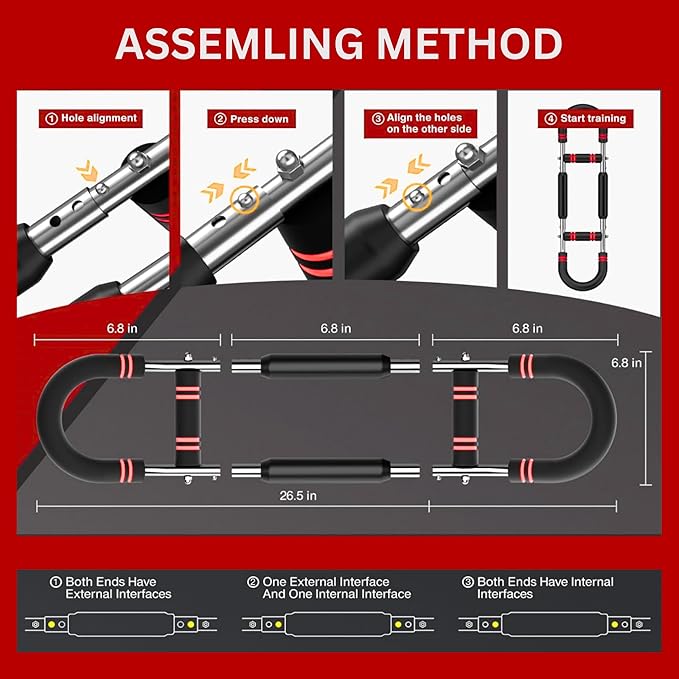 ASSEMLING METHOD

① Hole alignment

② Press down

③ Align the holes on the other side

④ Start training

6.8 in

6.8 in

6.8 in

6.8 in

26.5 in

① Both Ends Have External Interfaces

② One External Interface And One Internal Interface

③ Both Ends Have Internal Interfaces