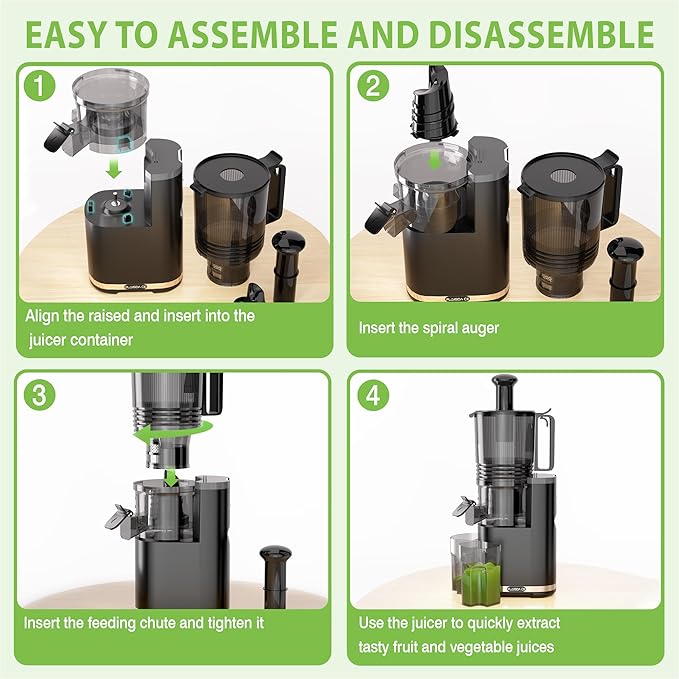 EASY TO ASSEMBLE AND DISASSEMBLE

1

Align the raised and insert into the juicer container

2

Insert the spiral auger

3

Insert the feeding chute and tighten it

4

Use the juicer to quickly extract tasty fruit and vegetable juices