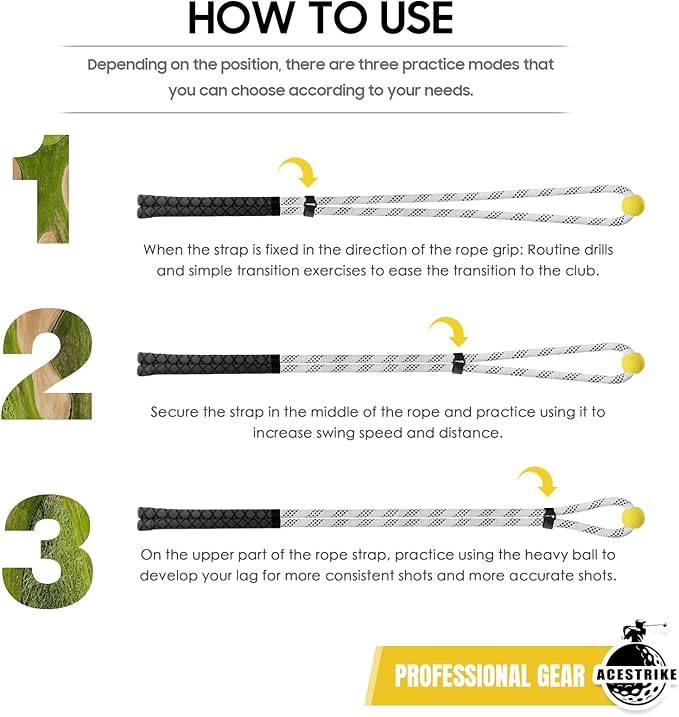 HOW TO USE

Depending on the position, there are three practice modes that you can choose according to your needs.

1

When the strap is fixed in the direction of the rope grip: Routine drills and simple transition exercises to ease the transition to the club.

2

Secure the strap in the middle of the rope and practice using it to increase swing speed and distance.

3

On the upper part of the rope strap, practice using the heavy ball to develop your lag for more consistent shots and more accurate shots.

PROFESSIONAL GEAR

ACESTRIKE