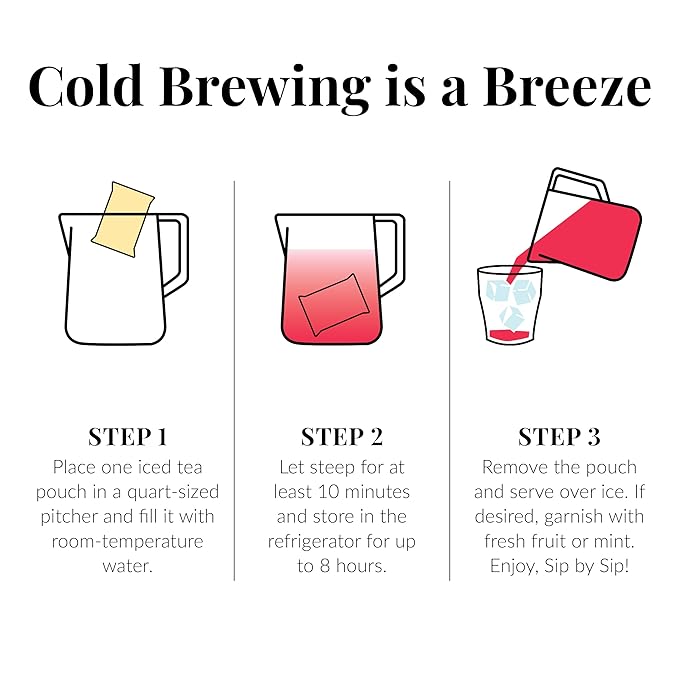 Cold Brewing is a Breeze

STEP 1

Place one iced tea pouch in a quart-sized pitcher and fill it with room-temperature water.

STEP 2

Let steep for at least 10 minutes and store in the refrigerator for up to 8 hours.

STEP 3

Remove the pouch and serve over ice. If desired, garnish with fresh fruit or mint. Enjoy, Sip by Sip!