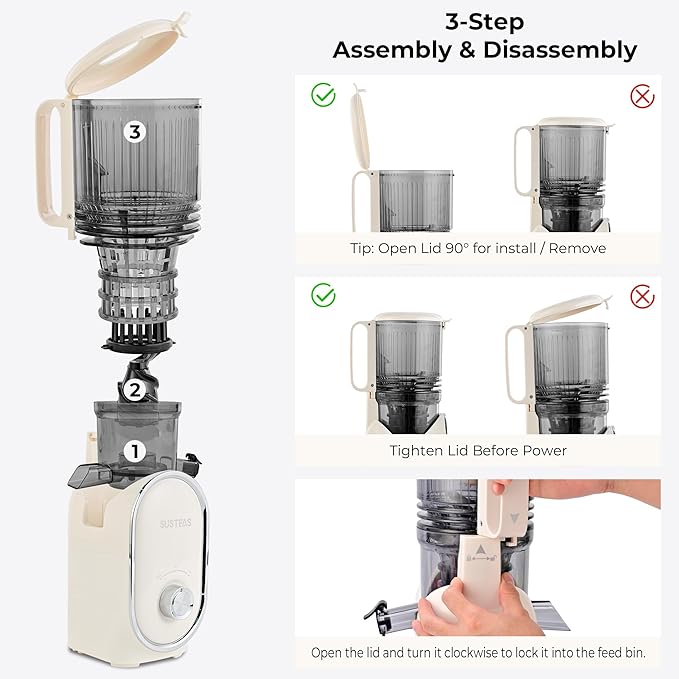 3-Step
Assembly & Disassembly

3

2

1

SUSTEAS

Tip: Open Lid 90° for install / Remove

Tighten Lid Before Power

Open the lid and turn it clockwise to lock it into the feed bin.