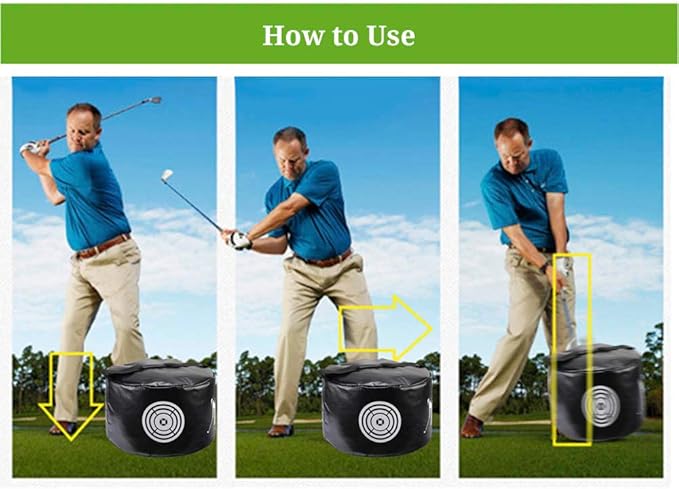 How to Use