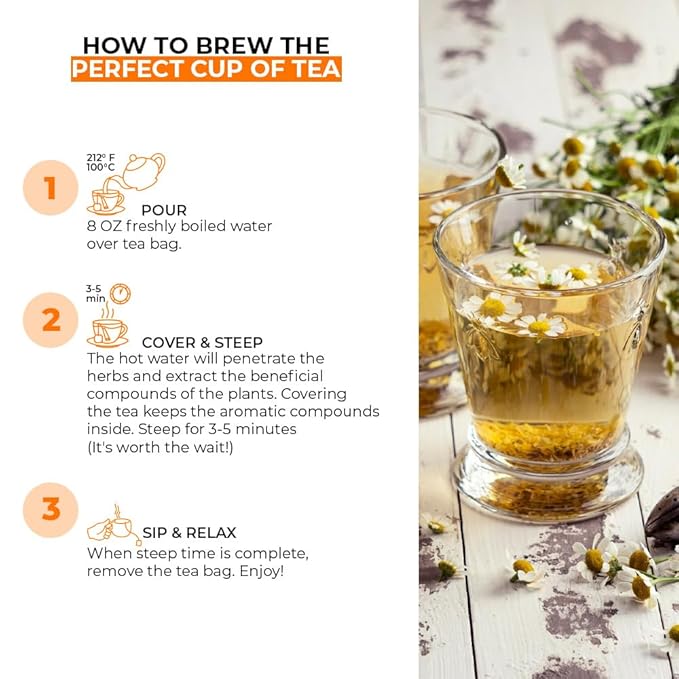 HOW TO BREW THE
PERFECT CUP OF TEA

1
212° F
100°C
POUR
8 OZ freshly boiled water over tea bag.

2
3-5 min
COVER & STEEP
The hot water will penetrate the herbs and extract the beneficial compounds of the plants. Covering the tea keeps the aromatic compounds inside. Steep for 3-5 minutes (It's worth the wait!)

3
SIP & RELAX
When steep time is complete, remove the tea bag. Enjoy!