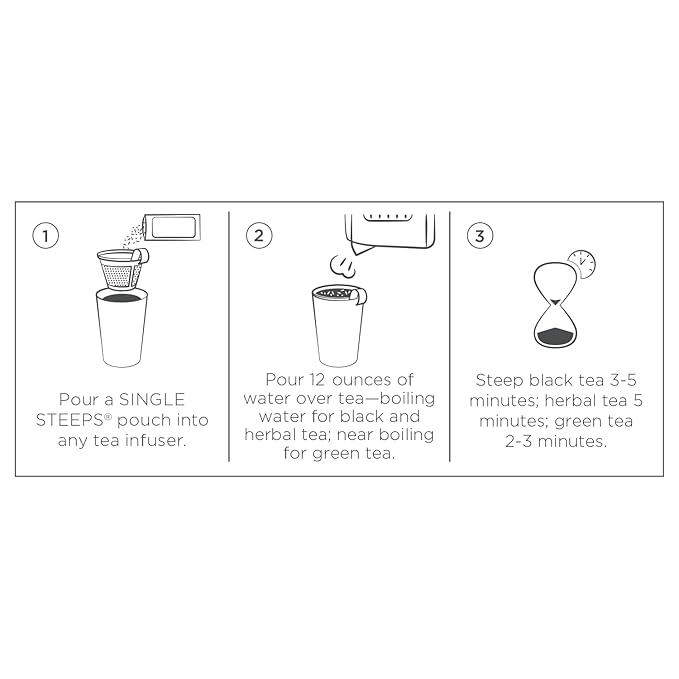 1

Pour a SINGLE STEEPS® pouch into any tea infuser.

2

Pour 12 ounces of water over tea—boiling water for black and herbal tea; near boiling for green tea.

3

Steep black tea 3-5 minutes; herbal tea 5 minutes; green tea 2-3 minutes.