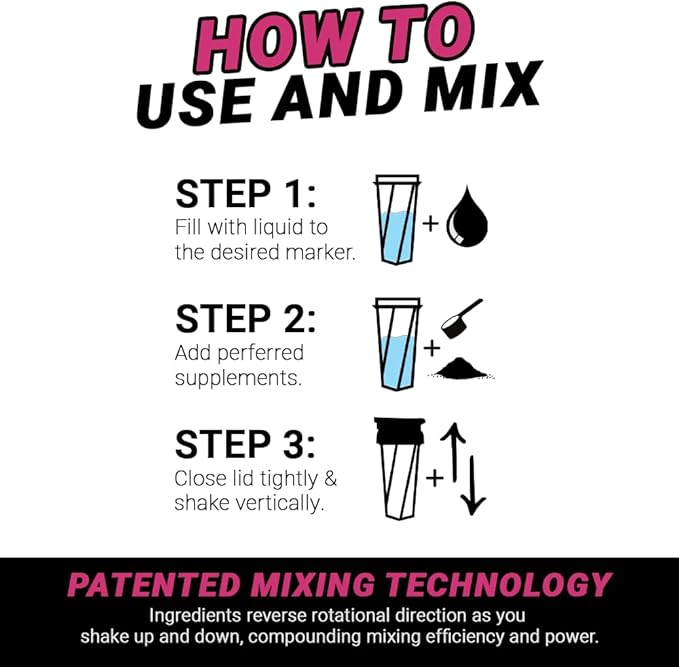 HOW TO
USE AND MIX

STEP 1:
Fill with liquid to the desired marker.

+

STEP 2:
Add perferred supplements.

+

STEP 3:
Close lid tightly & shake vertically.

+

PATENTED MIXING TECHNOLOGY
Ingredients reverse rotational direction as you shake up and down, compounding mixing efficiency and power.