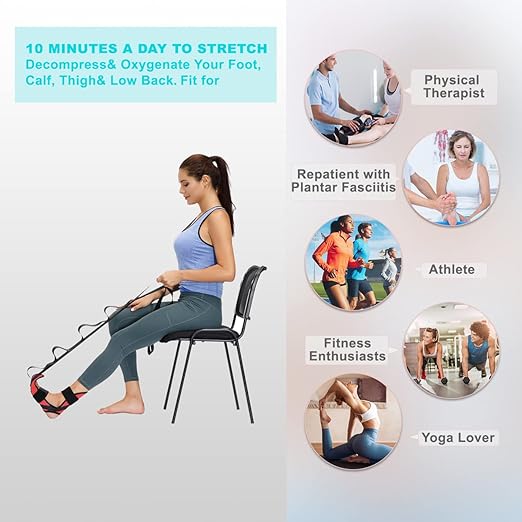 10 MINUTES A DAY TO STRETCH
Decompress& Oxygenate Your Foot, Calf, Thigh& Low Back. Fit for

Physical Therapist

Repatient with Plantar Fasciitis

Athlete

Fitness Enthusiasts

Yoga Lover