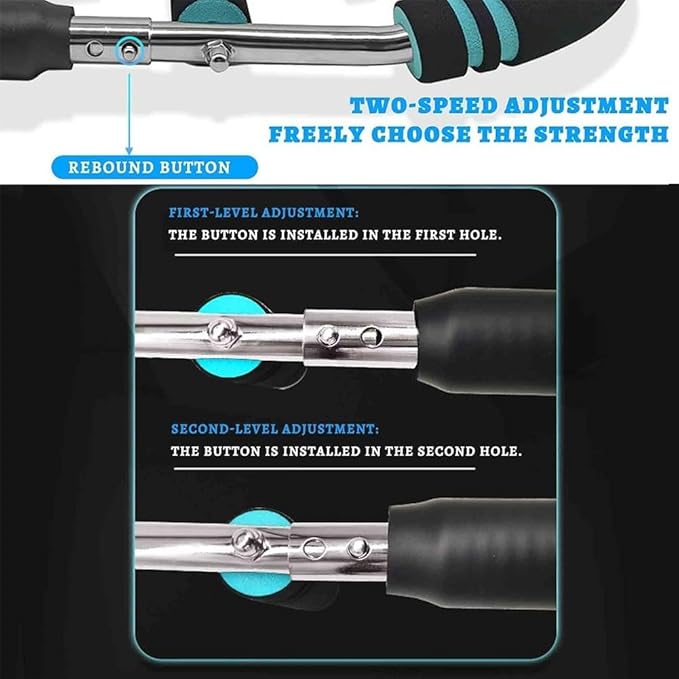 TWO-SPEED ADJUSTMENT
FREELY CHOOSE THE STRENGTH

REBOUND BUTTON

FIRST-LEVEL ADJUSTMENT:
THE BUTTON IS INSTALLED IN THE FIRST HOLE.

SECOND-LEVEL ADJUSTMENT:
THE BUTTON IS INSTALLED IN THE SECOND HOLE.