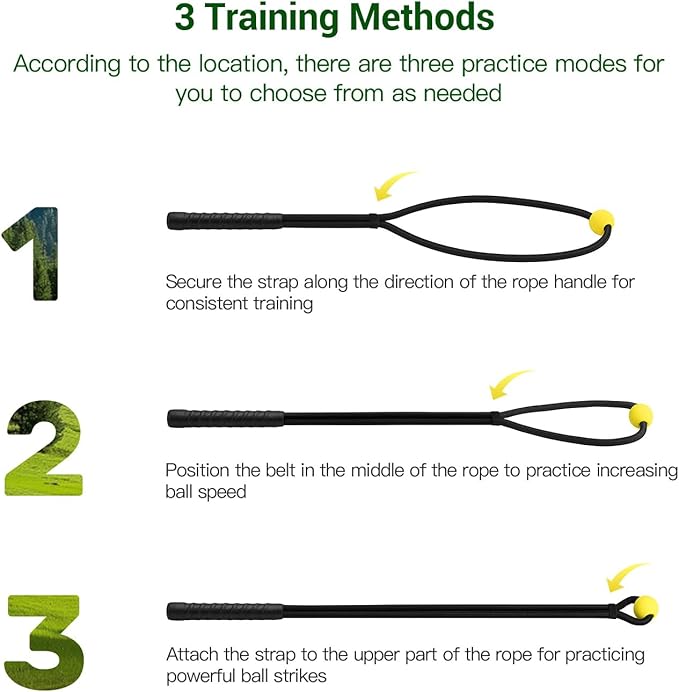 3 Training Methods

According to the location, there are three practice modes for you to choose from as needed

1

Secure the strap along the direction of the rope handle for consistent training

2

Position the belt in the middle of the rope to practice increasing ball speed

3

Attach the strap to the upper part of the rope for practicing powerful ball strikes